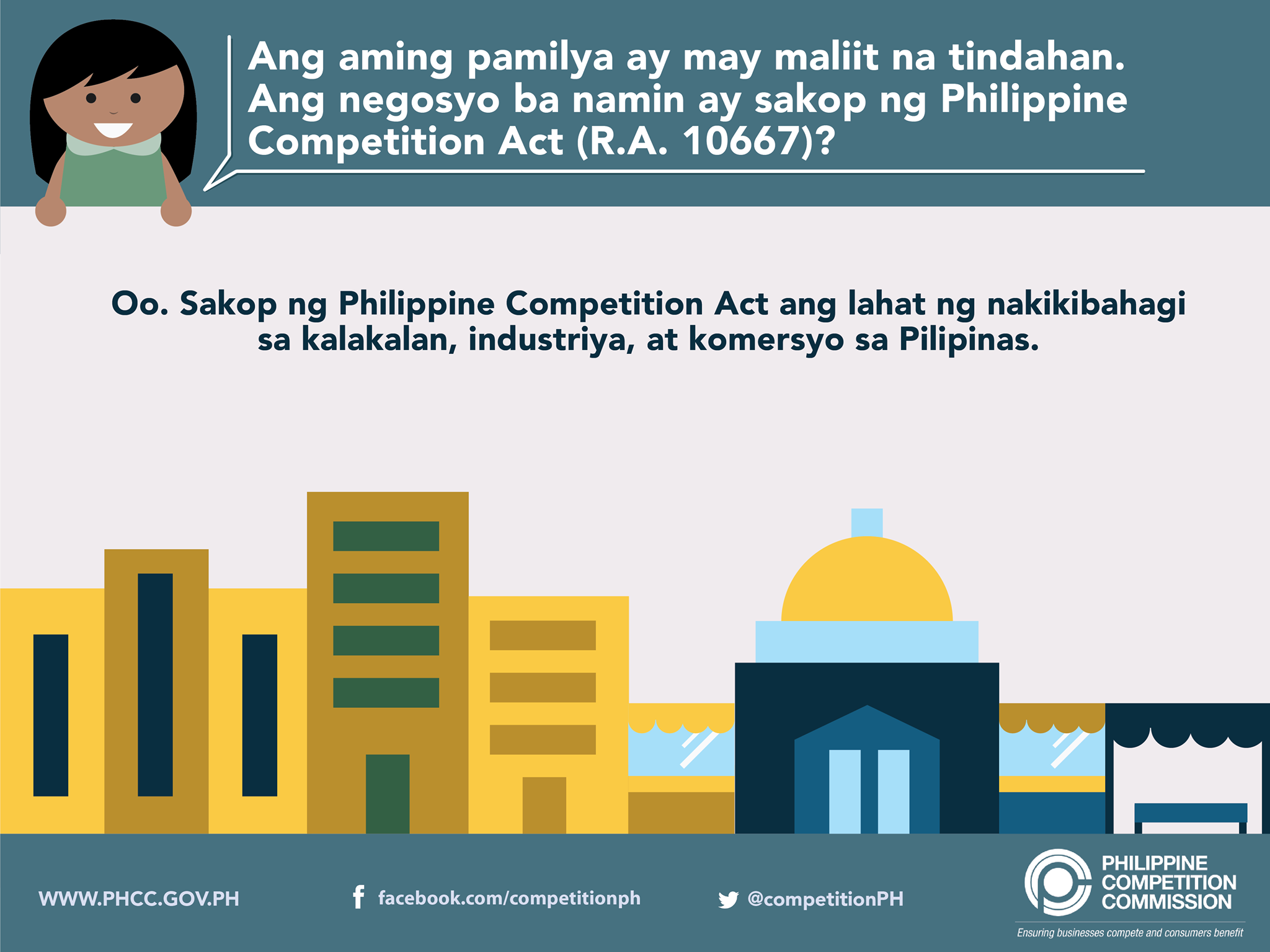 Ang aming pamilya ay may maliit na tindahan. Ang negosyo ba namin ay sakop ng Philippine Competition Act (R.A. 10667)?

Oo. Sakop ng Philippine Competition Act ang lahat ng nakikibahagi sa kalakalan, industriya, at komersyo sa Pilipinas.

WWW.PHCC.GOV.PH

facebook.com/competitionph

@competitionPH

PHILIPPINE COMPETITION COMMISSION

Ensuring businesses compete and consumers benefit